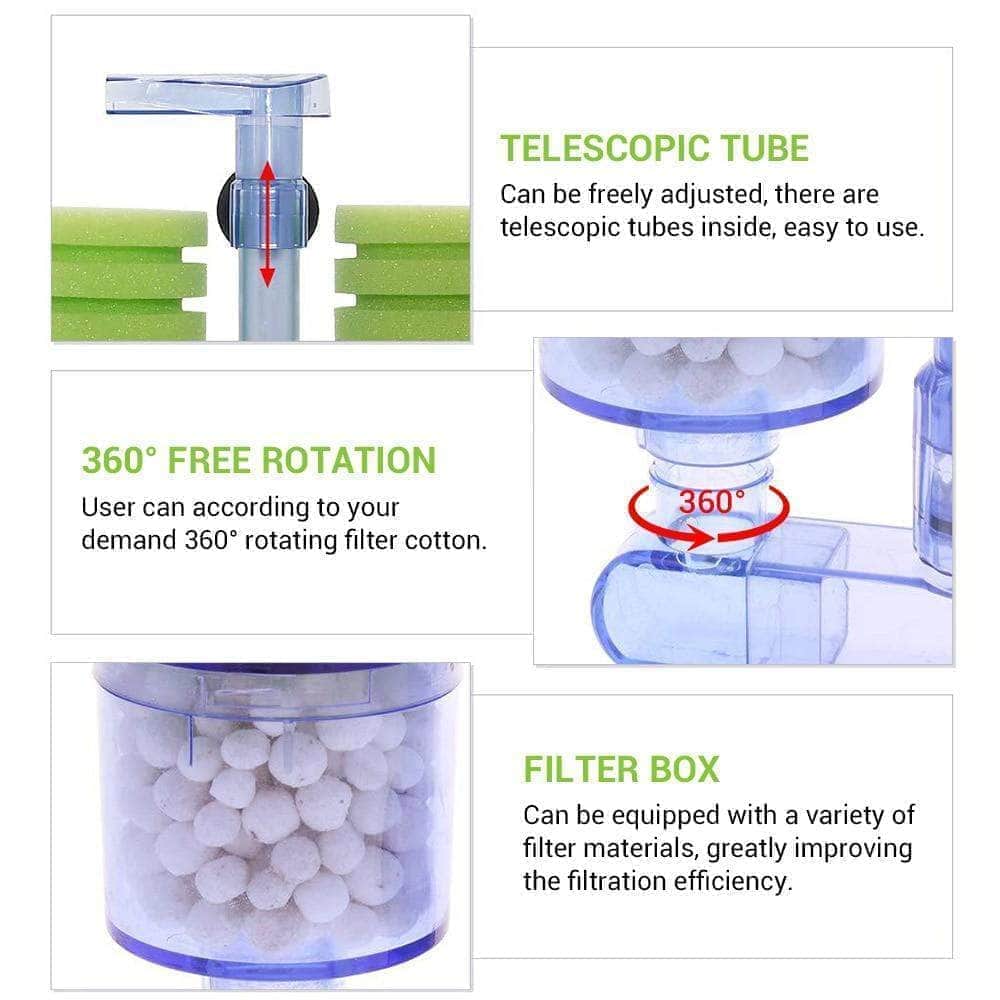 TELESCOPIC TUBE
Can be freely adjusted, there are telescopic tubes inside, easy to use.

360° FREE ROTATION
User can according to your demand 360° rotating filter cotton.

360°

FILTER BOX
Can be equipped with a variety of filter materials, greatly improving the filtration efficiency.